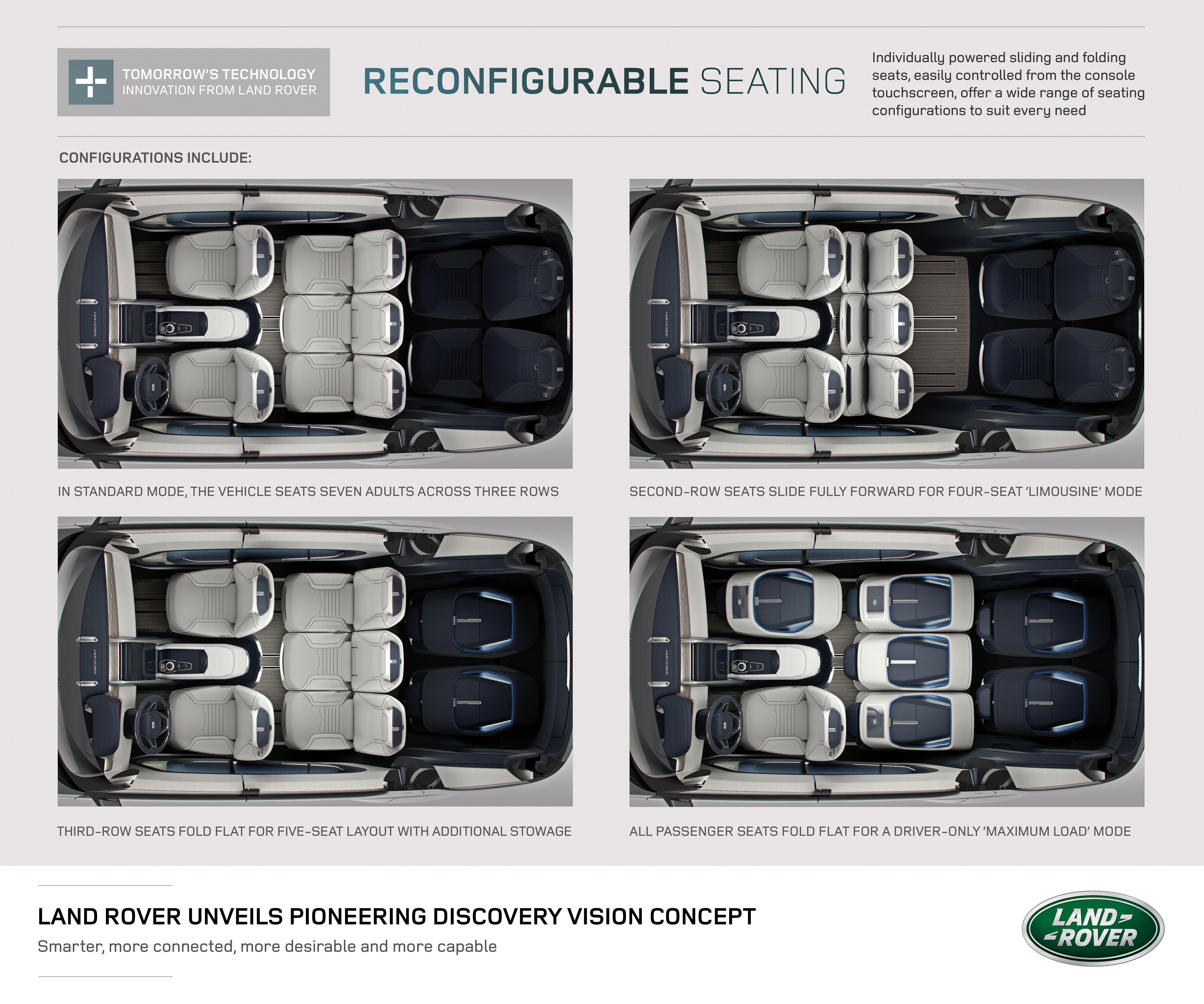 TOMORROW'S TECHNOLOGY
INNOVATION FROM LAND ROVER

RECONFIGURABLE SEATING

Individually powered sliding and folding seats, easily controlled from the console touchscreen, offer a wide range of seating configurations to suit every need

CONFIGURATIONS INCLUDE:

DISCOVERY

IN STANDARD MODE, THE VEHICLE SEATS SEVEN ADULTS ACROSS THREE ROWS

DISCOVERY

SECOND-ROW SEATS SLIDE FULLY FORWARD FOR FOUR-SEAT 'LIMOUSINE' MODE

DISCOVERY

THIRD-ROW SEATS FOLD FLAT FOR FIVE-SEAT LAYOUT WITH ADDITIONAL STOWAGE

DISCOVERY

ALL PASSENGER SEATS FOLD FLAT FOR A DRIVER-ONLY 'MAXIMUM LOAD' MODE

LAND ROVER UNVEILS PIONEERING DISCOVERY VISION CONCEPT
Smarter, more connected, more desirable and more capable

LAND ROVER