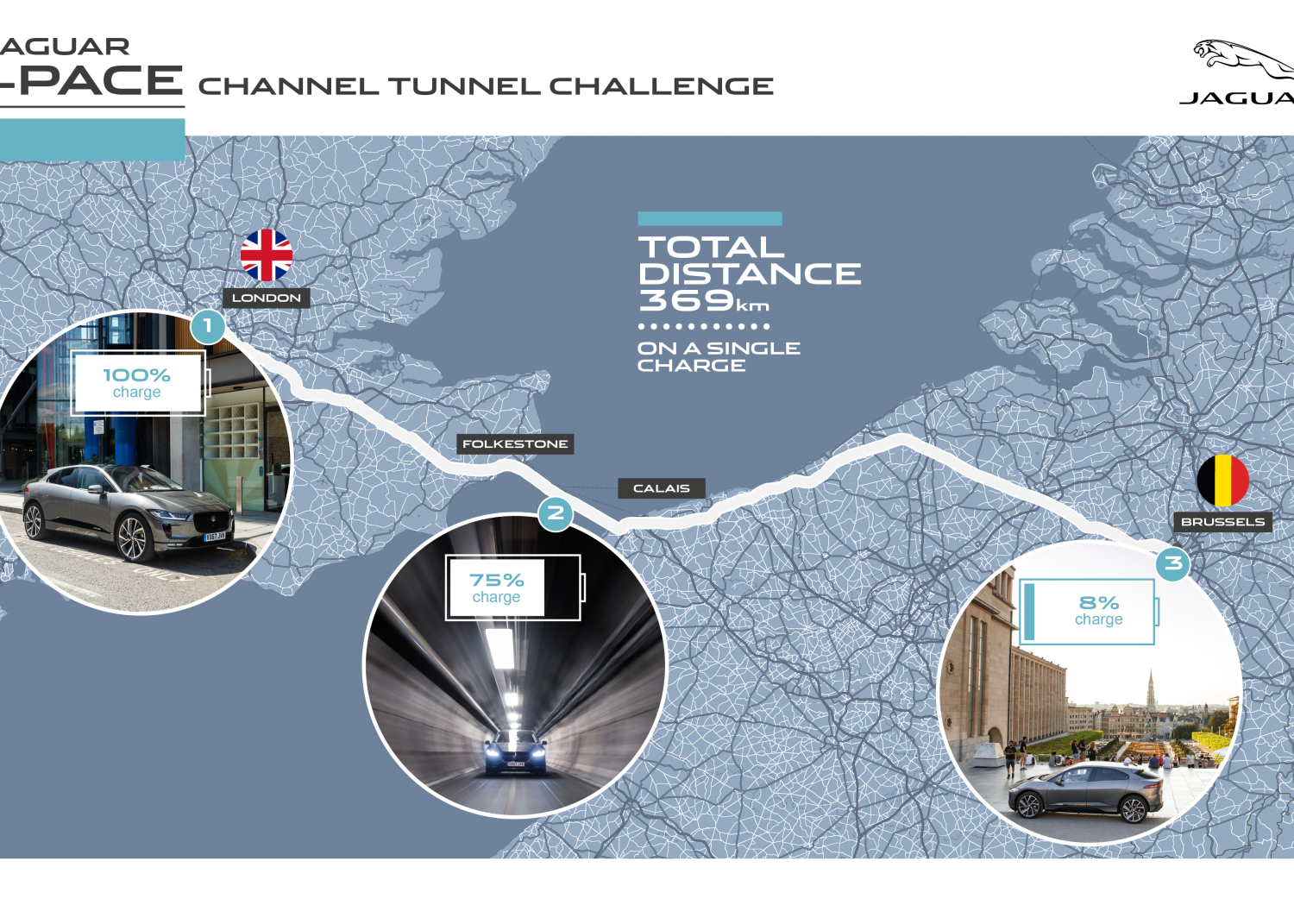 AGUAR
-PACE CHANNEL TUNNEL CHALLENGE

JAGUA

TOTAL DISTANCE 369km

ON A SINGLE CHARGE

LONDON

1

100% charge

FOLKESTONE

CALAIS

2

75% charge

BRUSSELS

3

8% charge